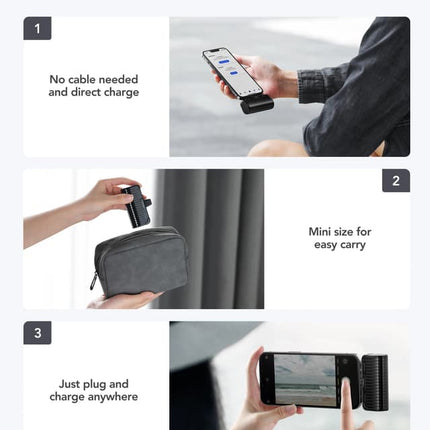 1

No cable needed and direct charge

2

Mini size for easy carry

3

Just plug and charge anywhere